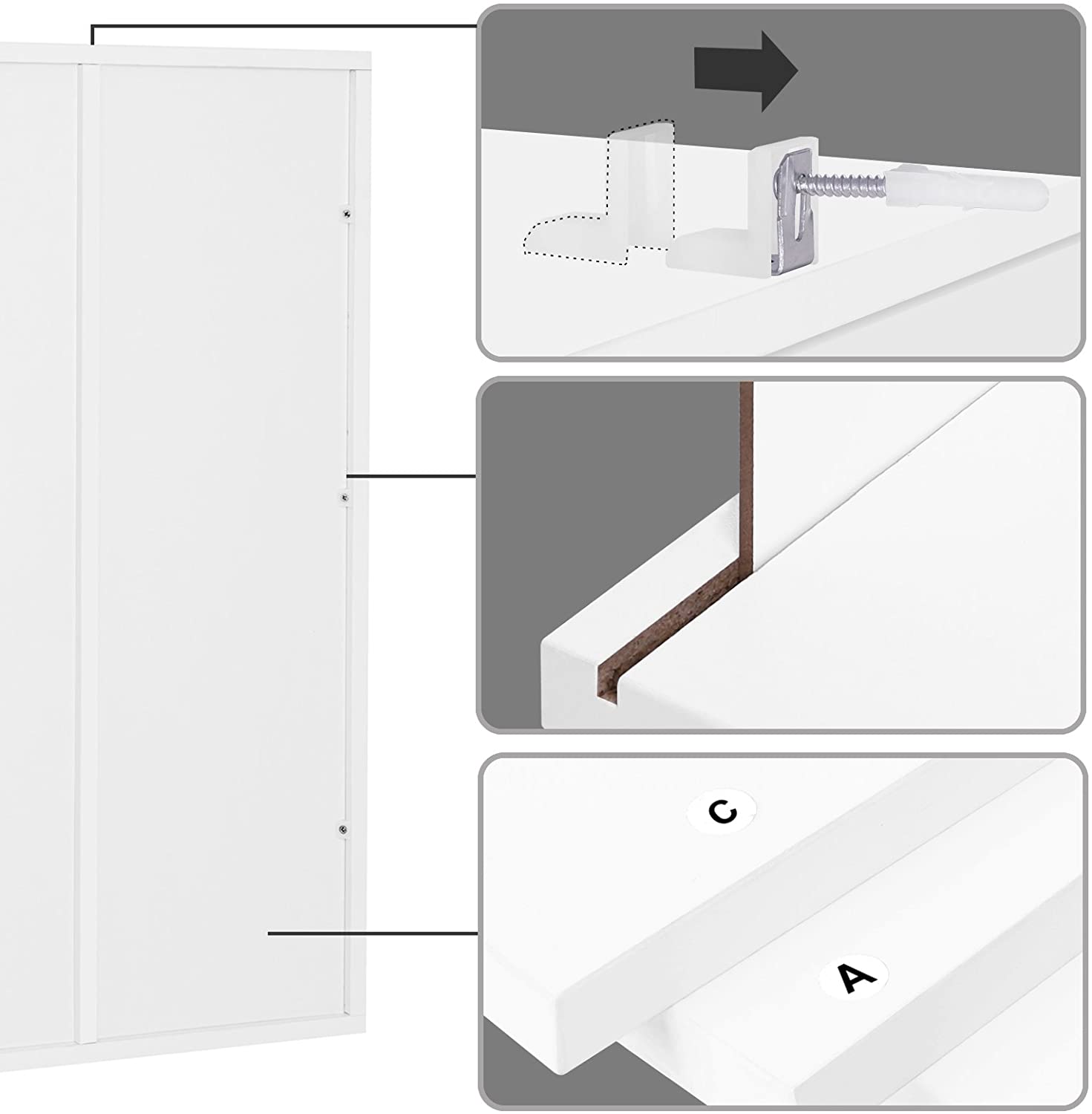 C

A