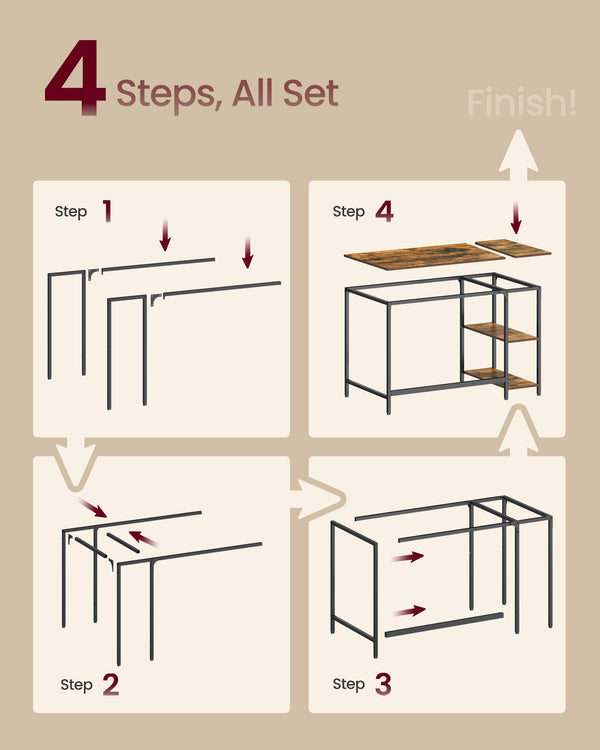 4 Steps, All Set

Finish!

Step 1

Step 4

Step 2

Step 3