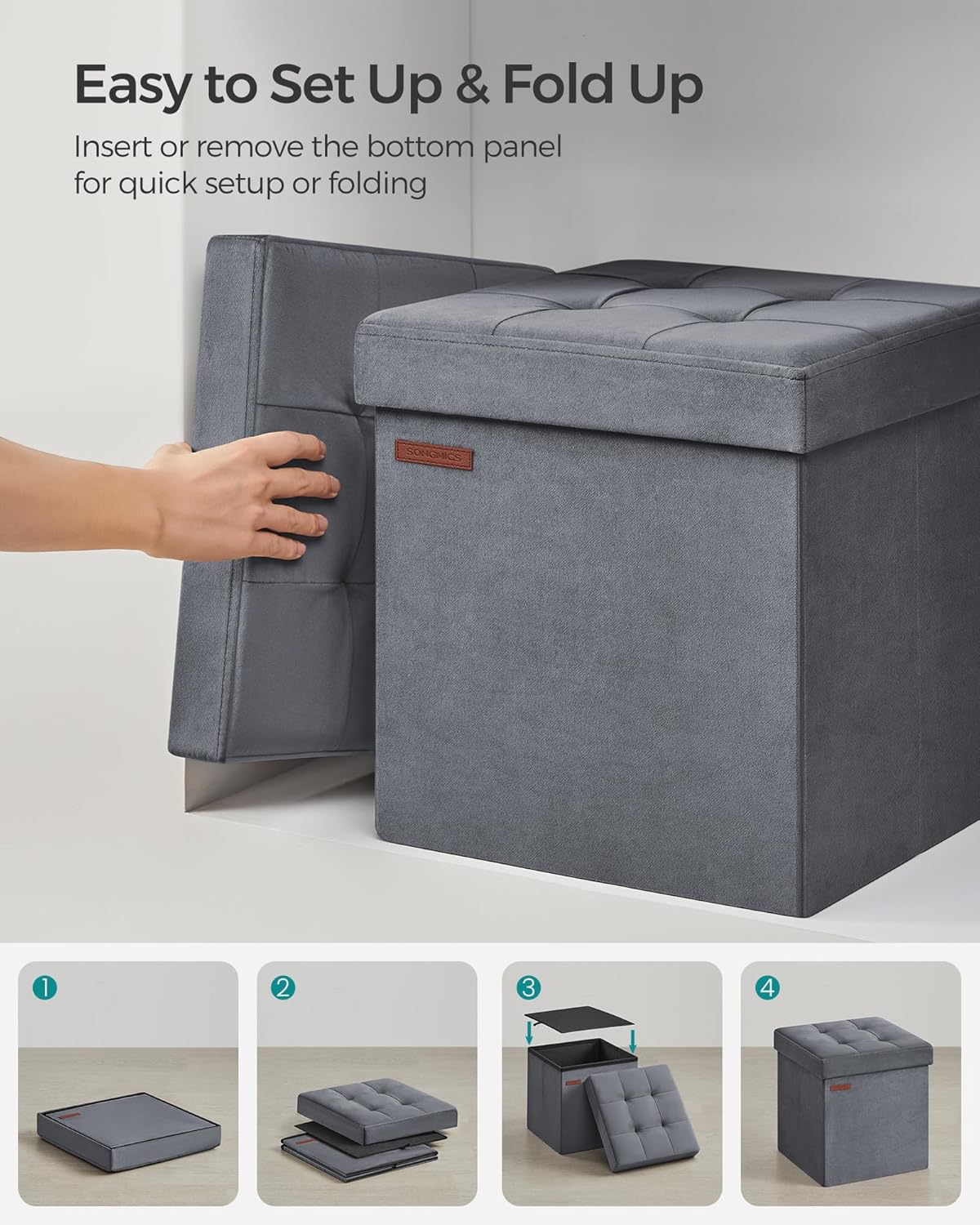 Easy to Set Up & Fold Up

Insert or remove the bottom panel for quick setup or folding

SONGMICS

1

2

3

4