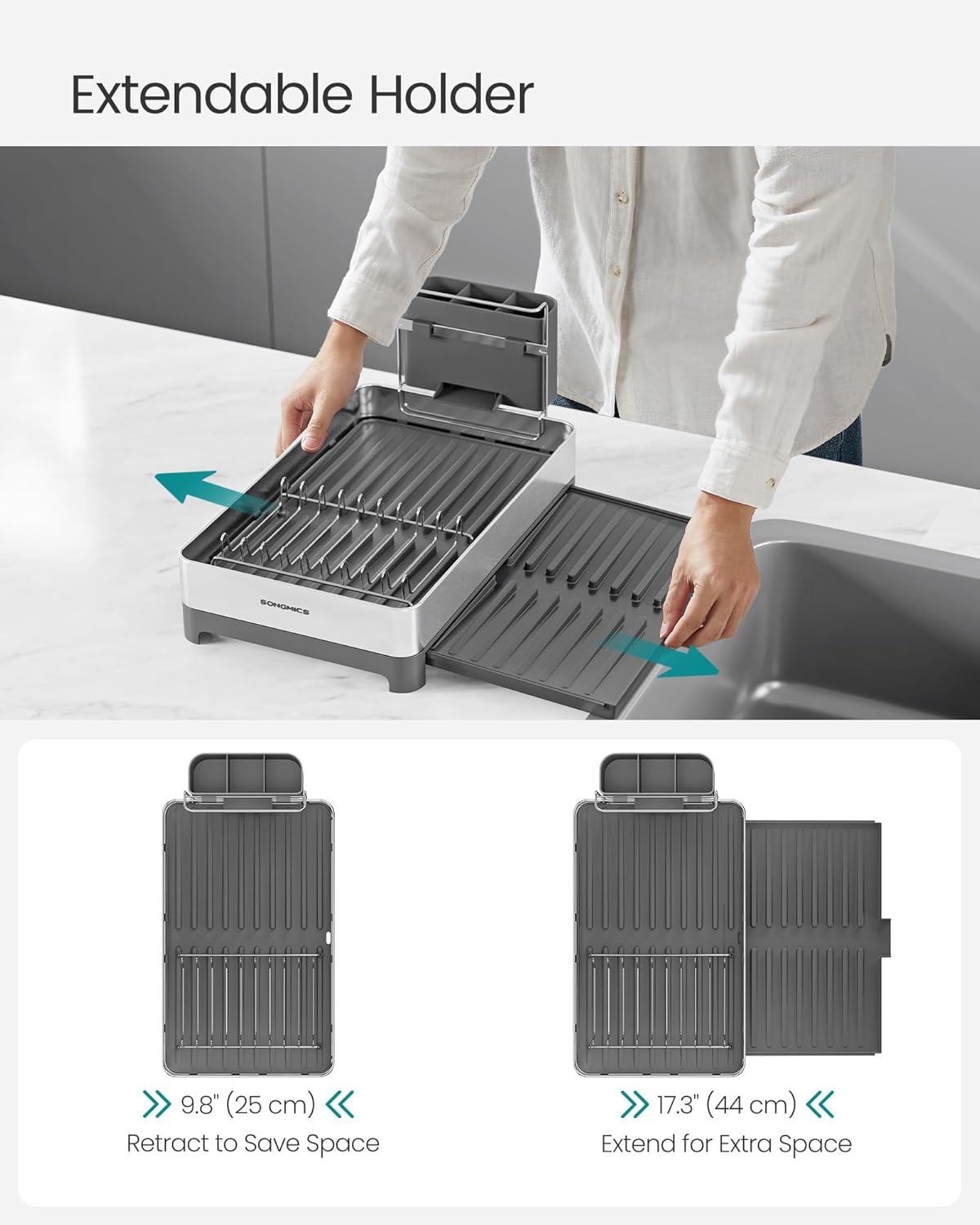 Extendable Holder

SONGMICS

9.8" (25 cm)
Retract to Save Space

17.3" (44 cm)
Extend for Extra Space