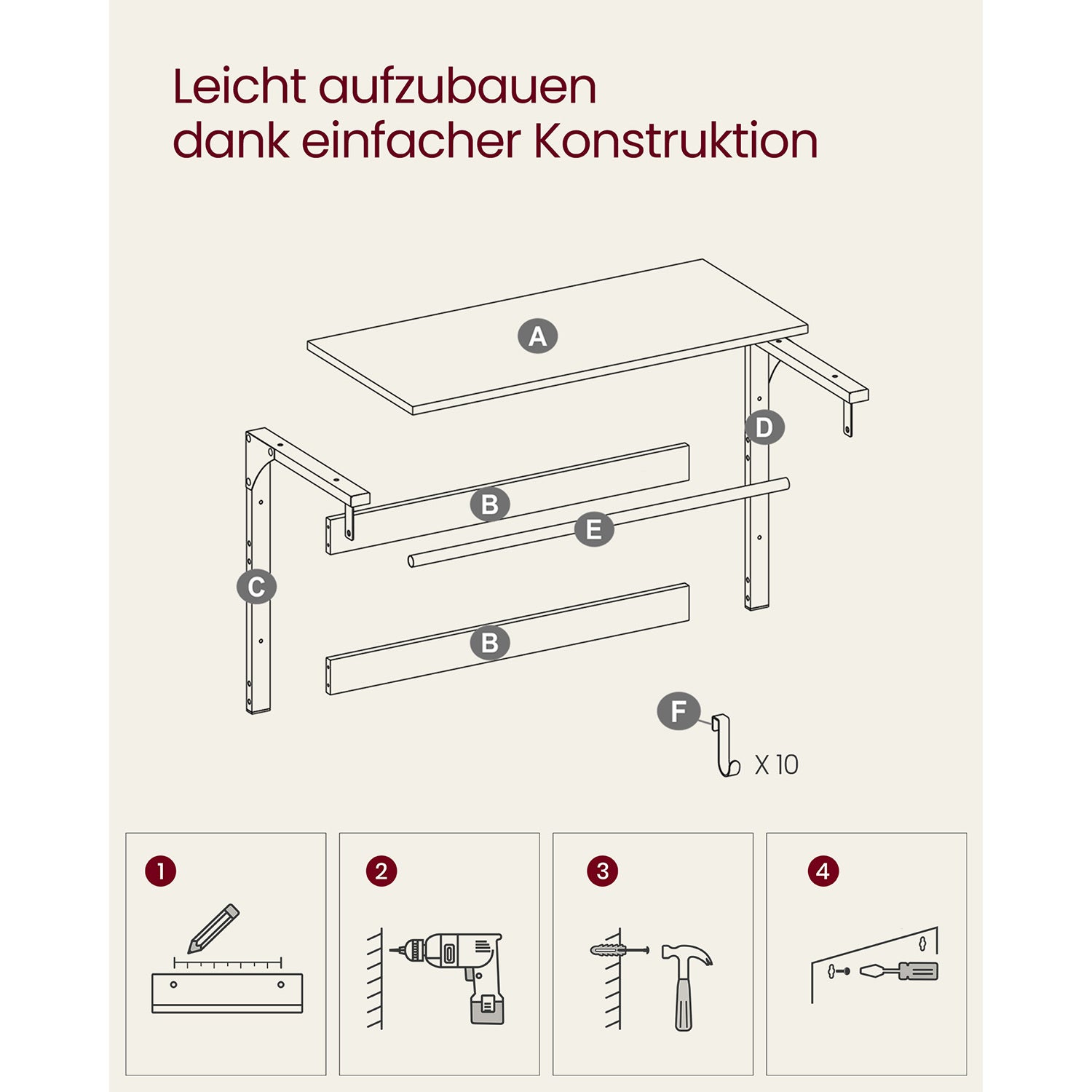 Leicht aufzubauen
dank einfacher Konstruktion

A

D

B

E

C

B

F

X 10

1

2

3

4