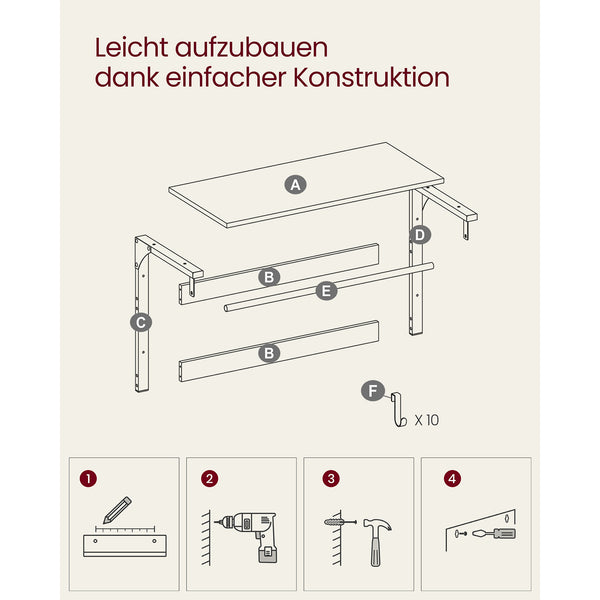 Leicht aufzubauen
dank einfacher Konstruktion

A

D

B

E

C

B

F

X 10

1

2

3

4