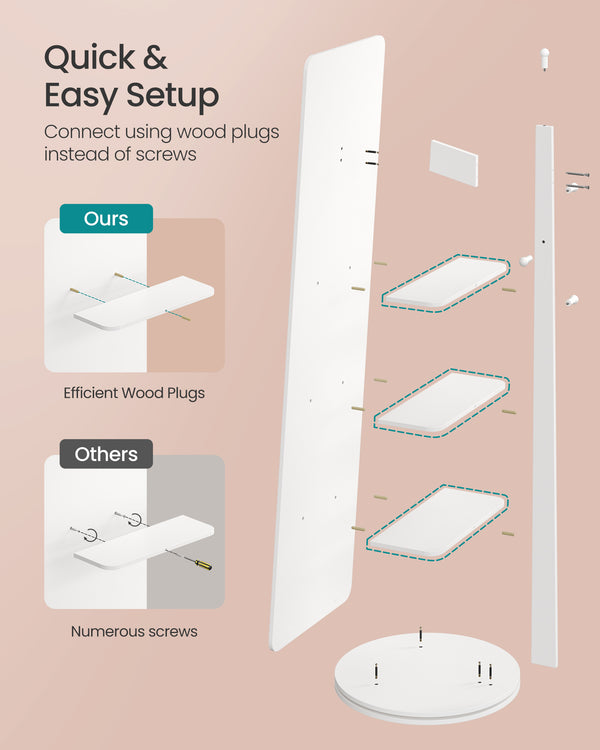 Quick & Easy Setup

Connect using wood plugs instead of screws

Ours

Efficient Wood Plugs

Others

Numerous screws