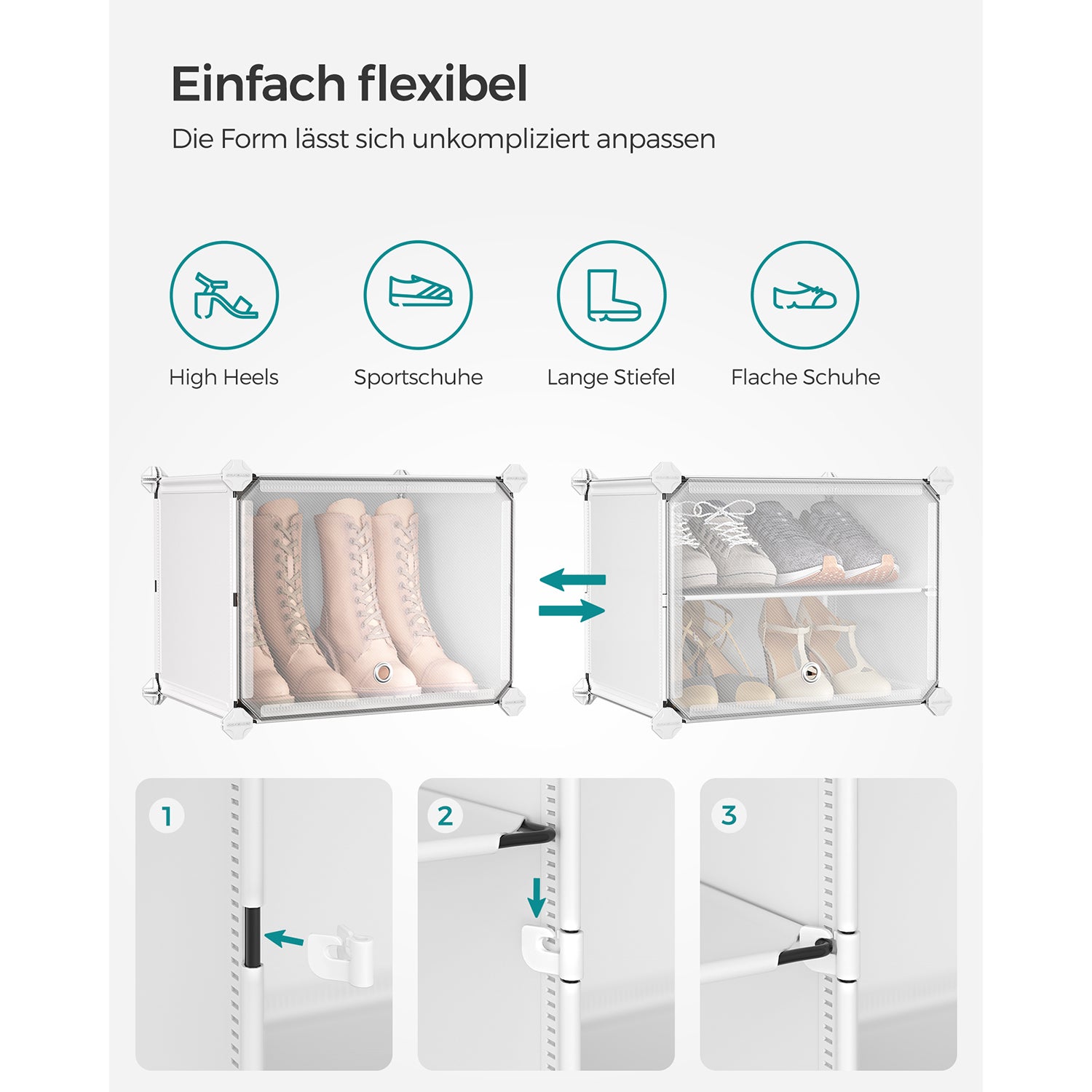 Einfach flexibel

Die Form lässt sich unkompliziert anpassen

High Heels

Sportschuhe

Lange Stiefel

Flache Schuhe

1

2

3