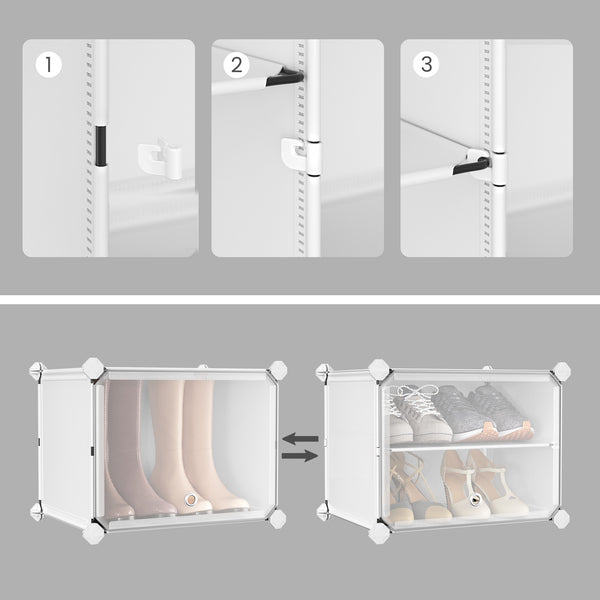 1

2

3