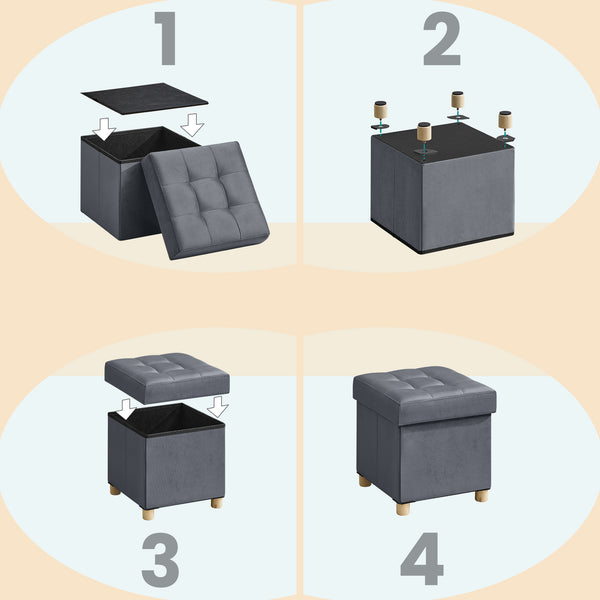 1

2

3

4