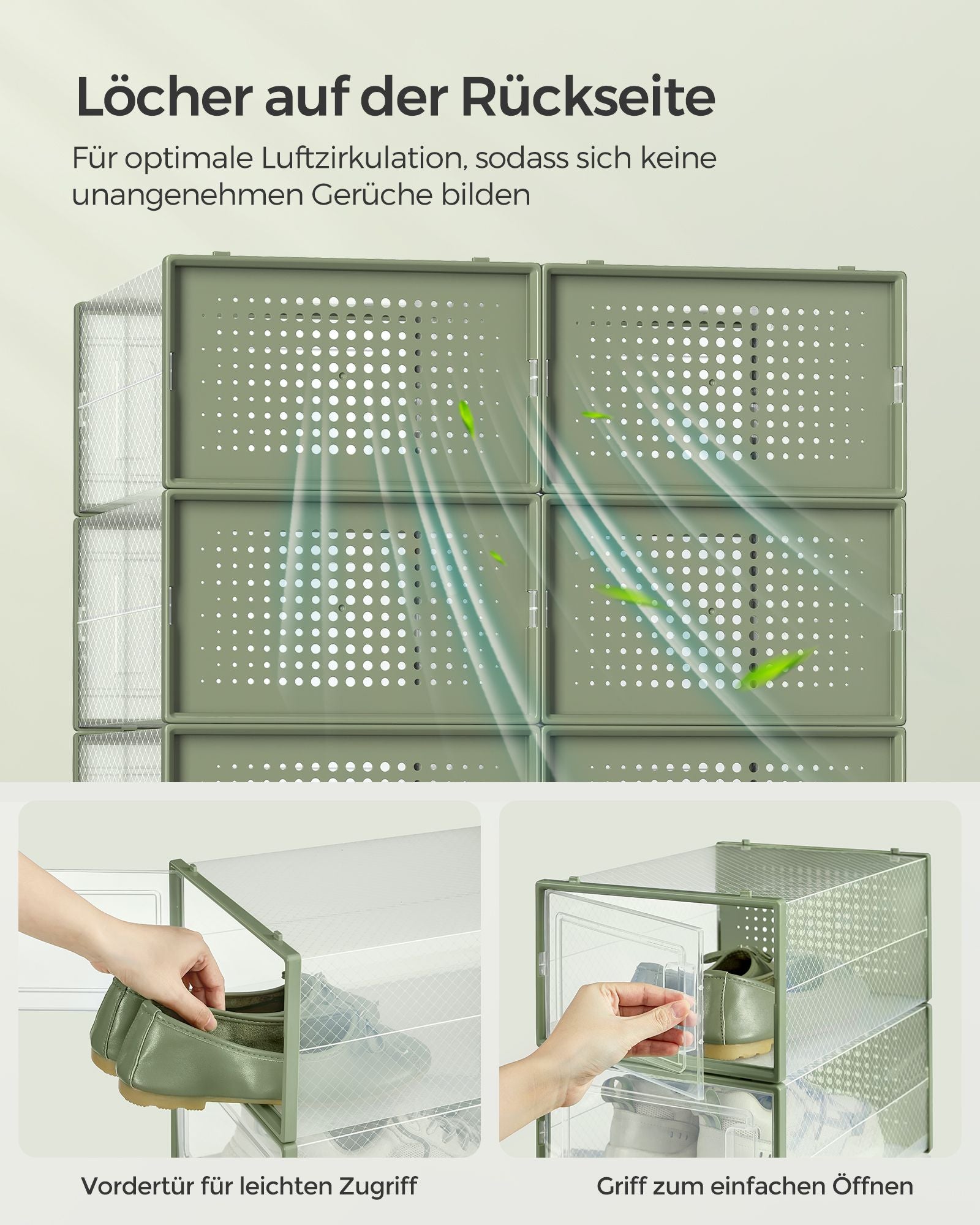 Löcher auf der Rückseite

Für optimale Luftzirkulation, sodass sich keine unangenehmen Gerüche bilden

Vordertür für leichten Zugriff

Griff zum einfachen Öffnen