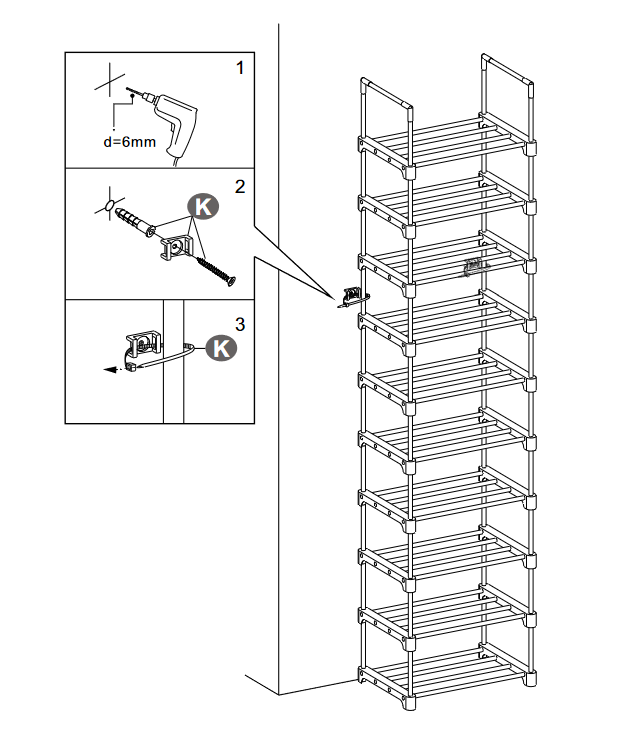 1

d=6mm

2

K

3

K