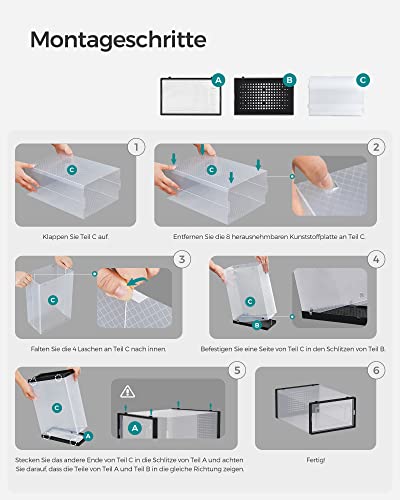 Montageschritte

A
B
C

1
C
Klappen Sie Teil C auf.

2
C
Entfernen Sie die 8 herausnehmbaren Kunststoffplatte an Teil C.

3
C
Falten Sie die 4 Laschen an Teil C nach innen.

4
C
B
Befestigen Sie eine Seite von Teil C in den Schlitzen von Teil B.

5
C
A
A
Stecken Sie das andere Ende von Teil C in die Schlitze von Teil A und achten Sie darauf, dass die Teile von Teil A und Teil B in die gleiche Richtung zeigen.

6
Fertig!