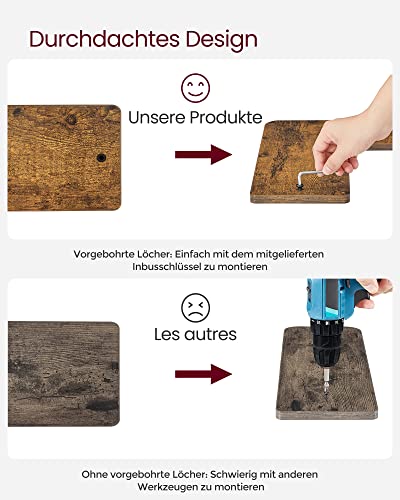 Durchdachtes Design

Unsere Produkte

Vorgebohrte Löcher: Einfach mit dem mitgelieferten Inbusschlüssel zu montieren

Les autres

Ohne vorgebohrte Löcher: Schwierig mit anderen Werkzeugen zu montieren