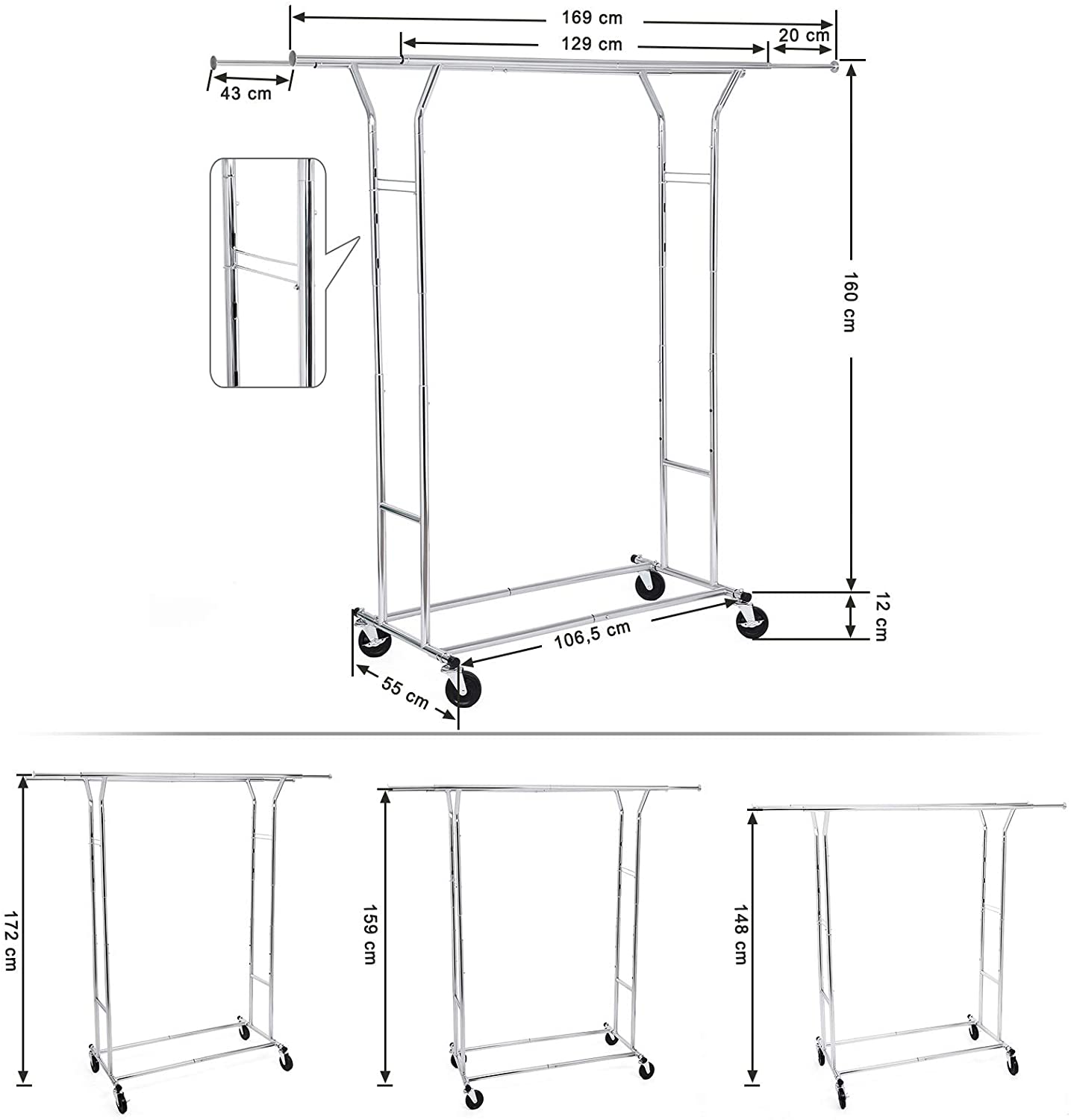 169 cm
129 cm
20 cm
43 cm
160 cm
12 cm
106,5 cm
55 cm
172 cm
159 cm
148 cm