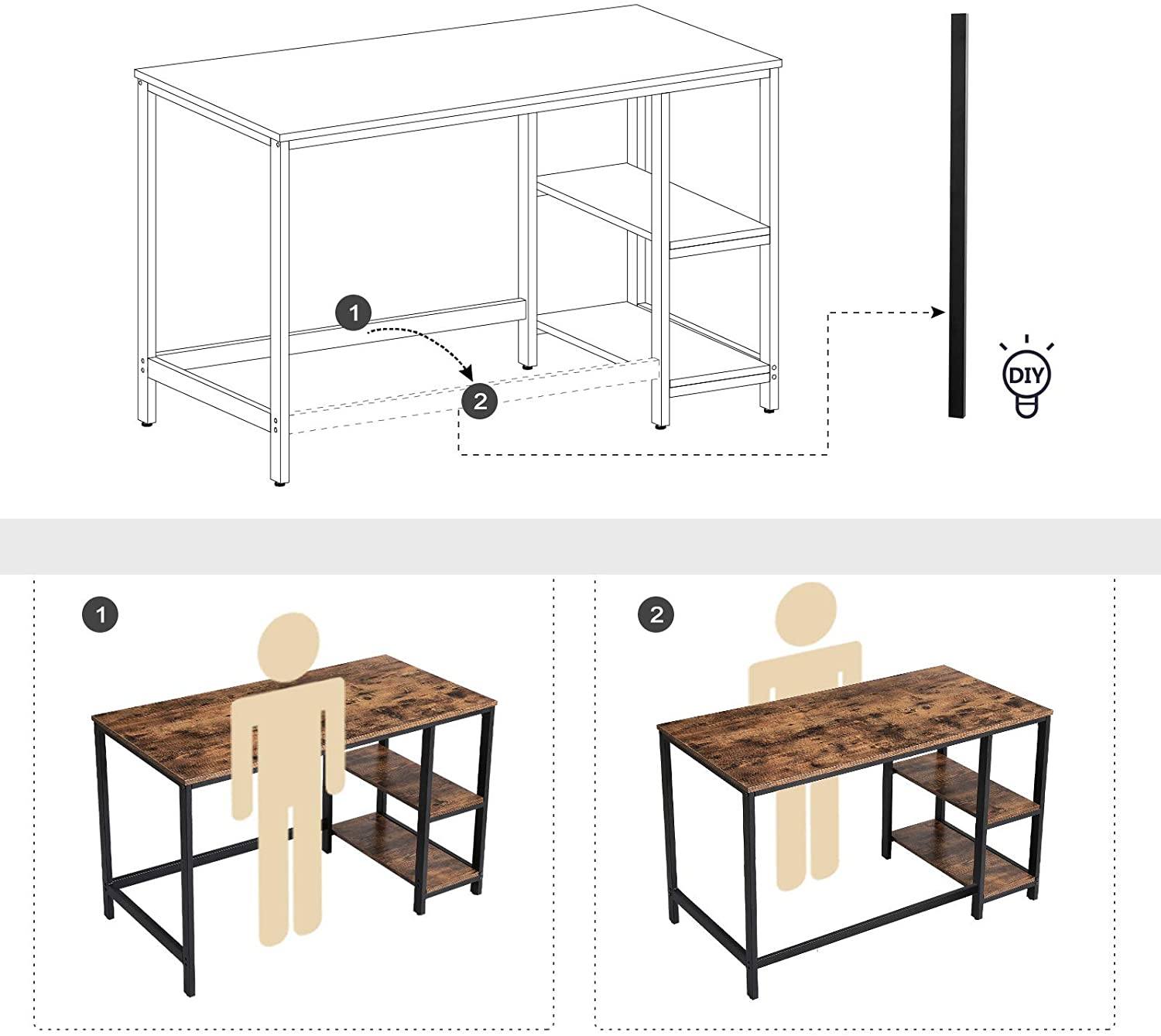 1

2

DIY

1

2