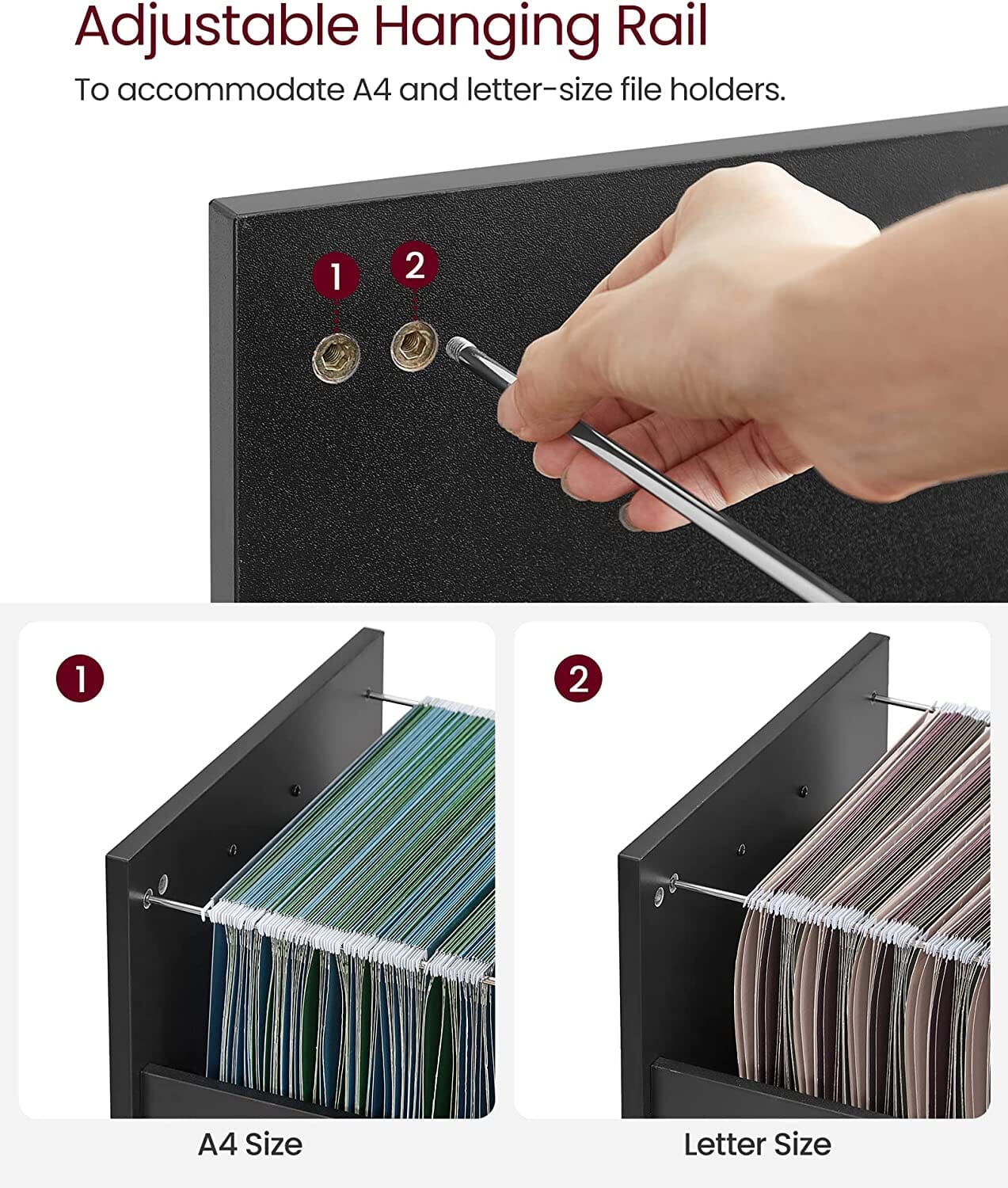 Adjustable Hanging Rail

To accommodate A4 and letter-size file holders.

1

2

1

2

A4 Size

Letter Size